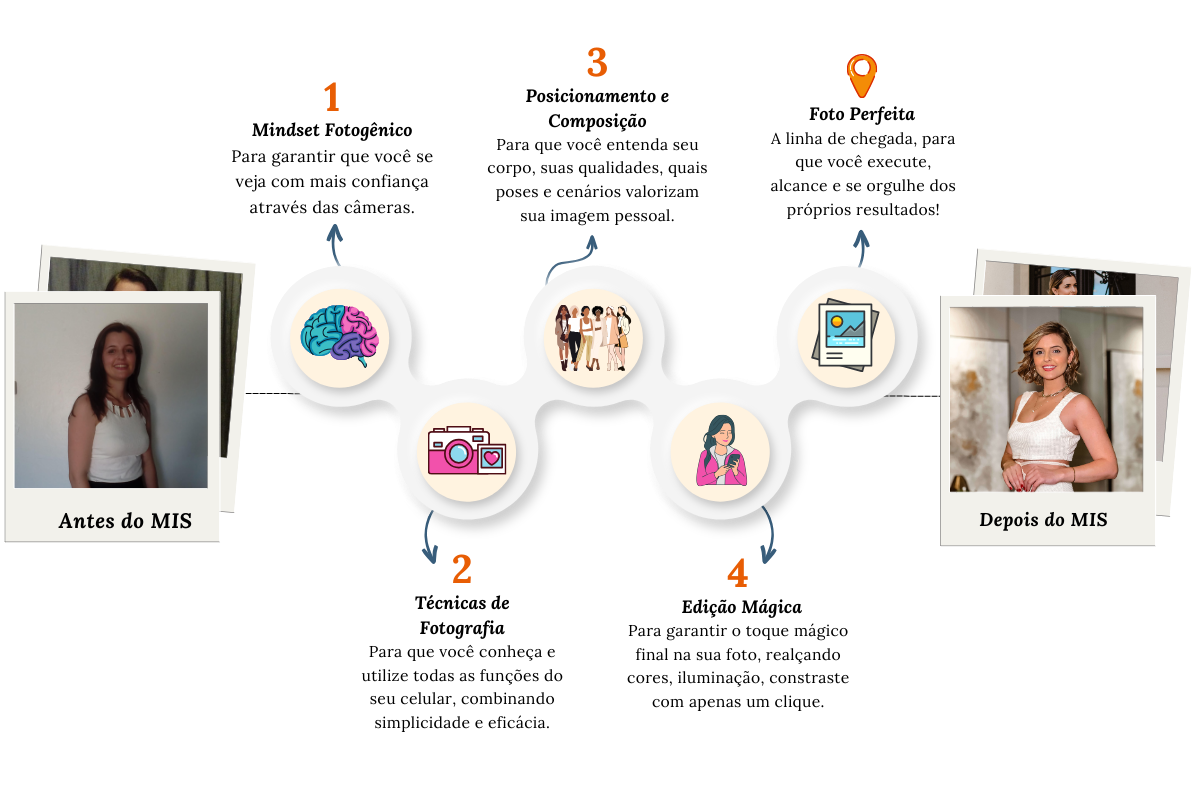 Antes do MIS

1
Mindset Fotogênico
Para garantir que você se veja com mais confiança através das câmeras.

2
Técnicas de Fotografia
Para que você conheça e utilize todas as funções do seu celular, combinando simplicidade e eficácia.

3
Posicionamento e Composição
Para que você entenda seu corpo, suas qualidades, quais poses e cenários valorizam sua imagem pessoal.

4
Edição Mágica
Para garantir o toque mágico final na sua foto, realçando cores, iluminação, constraste com apenas um clique.

Foto Perfeita
A linha de chegada, para que você execute, alcance e se orgulhe dos próprios resultados!

Depois do MIS