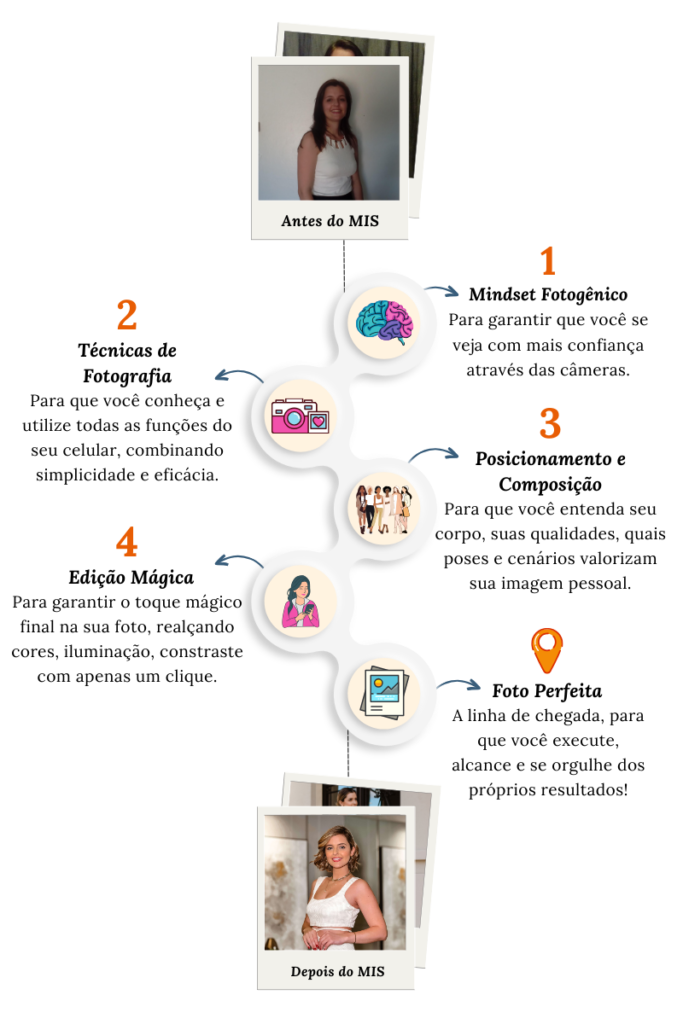 Antes do MIS

1
Mindset Fotogênico
Para garantir que você se veja com mais confiança através das câmeras.

2
Técnicas de Fotografia
Para que você conheça e utilize todas as funções do seu celular, combinando simplicidade e eficácia.

3
Posicionamento e Composição
Para que você entenda seu corpo, suas qualidades, quais poses e cenários valorizam sua imagem pessoal.

4
Edição Mágica
Para garantir o toque mágico final na sua foto, realçando cores, iluminação, constraste com apenas um clique.

Foto Perfeita
A linha de chegada, para que você execute, alcance e se orgulhe dos próprios resultados!

Depois do MIS